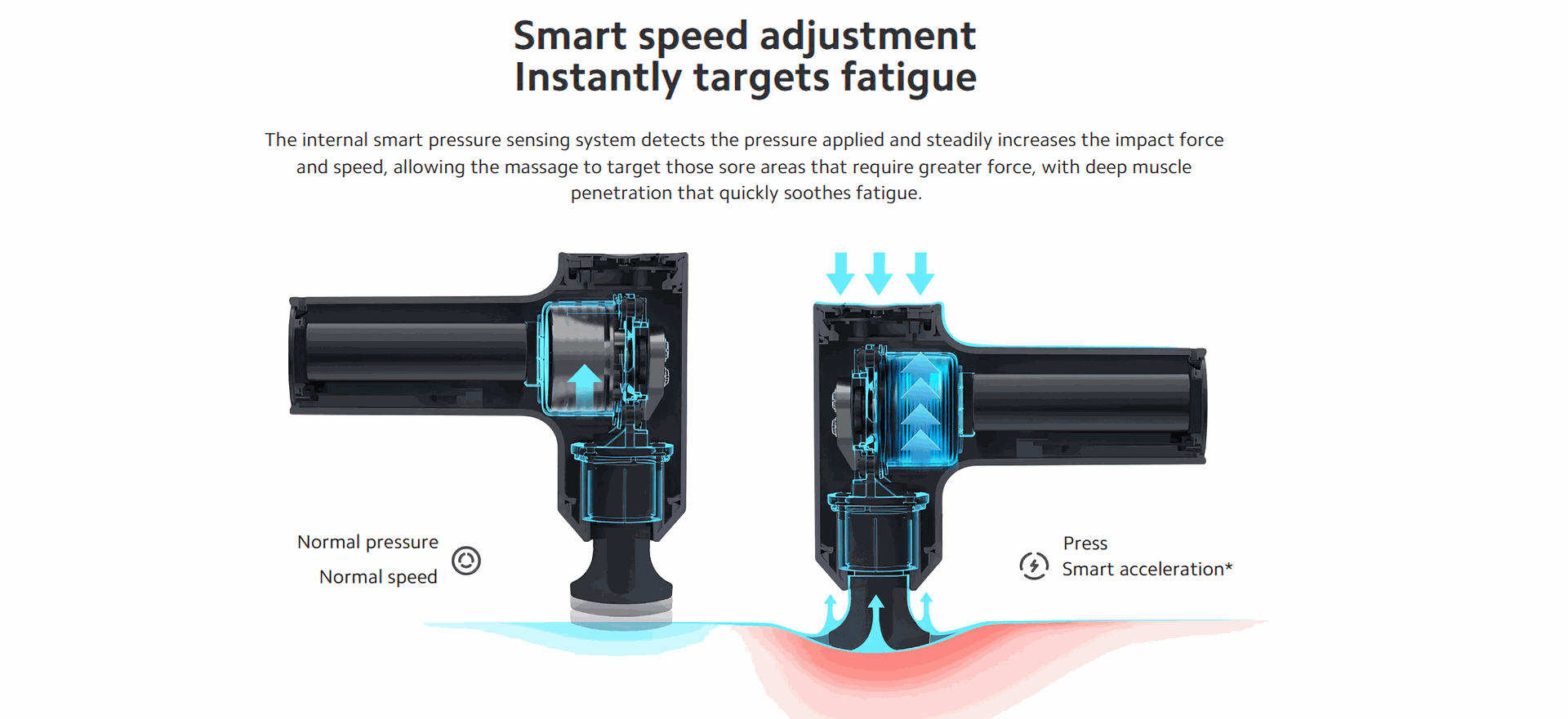 Smart speed adjustment
Instantly targets fatigue

The internal smart pressure sensing system detects the pressure applied and steadily increases the impact force and speed, allowing the massage to target those sore areas that require greater force, with deep muscle penetration that quickly soothes fatigue.

Normal pressure
Normal speed

Press
Smart acceleration*